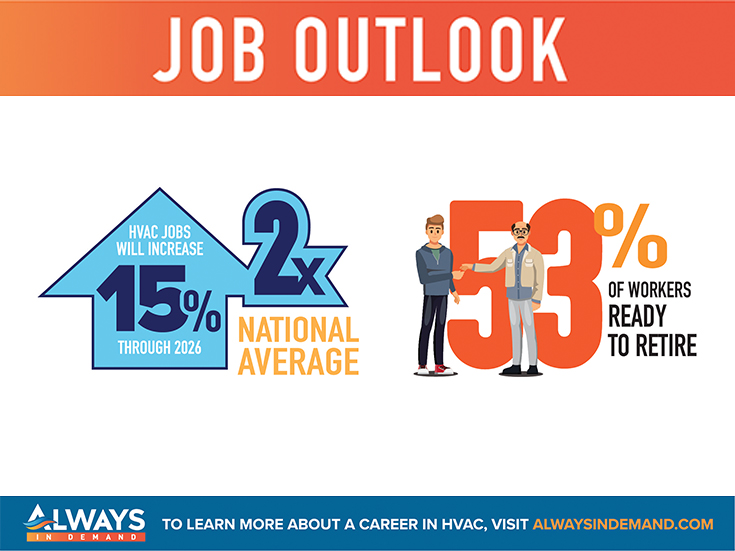 JOB OUTLOOK

HVAC JOBS WILL INCREASE
15%
THROUGH 2026

2x
NATIONAL AVERAGE

53%
OF WORKERS
READY
TO RETIRE

ALWAYS
IN DEMAND

TO LEARN MORE ABOUT A CAREER IN HVAC, VISIT ALWAYSINDEMAND.COM